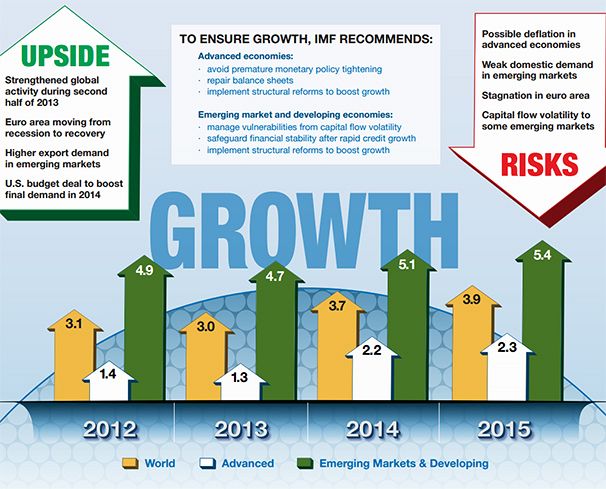 UPSIDE

Strengthened global activity during second half of 2013

Euro area moving from recession to recovery

Higher export demand in emerging markets

U.S. budget deal to boost final demand in 2014

TO ENSURE GROWTH, IMF RECOMMENDS:

Advanced economies:
· avoid premature monetary policy tightening
· repair balance sheets
· implement structural reforms to boost growth

Emerging market and developing economies:
· manage vulnerabilities from capital flow volatility
· safeguard financial stability after rapid credit growth
· implement structural reforms to boost growth

Possible deflation in advanced economies

Weak domestic demand in emerging markets

Stagnation in euro area

Capital flow volatility to some emerging markets

RISKS

GROWTH

3.1 1.4 4.9

3.0 1.3 4.7

3.7 2.2 5.1

3.9 2.3 5.4

2012 2013 2014 2015

World Advanced Emerging Markets & Developing