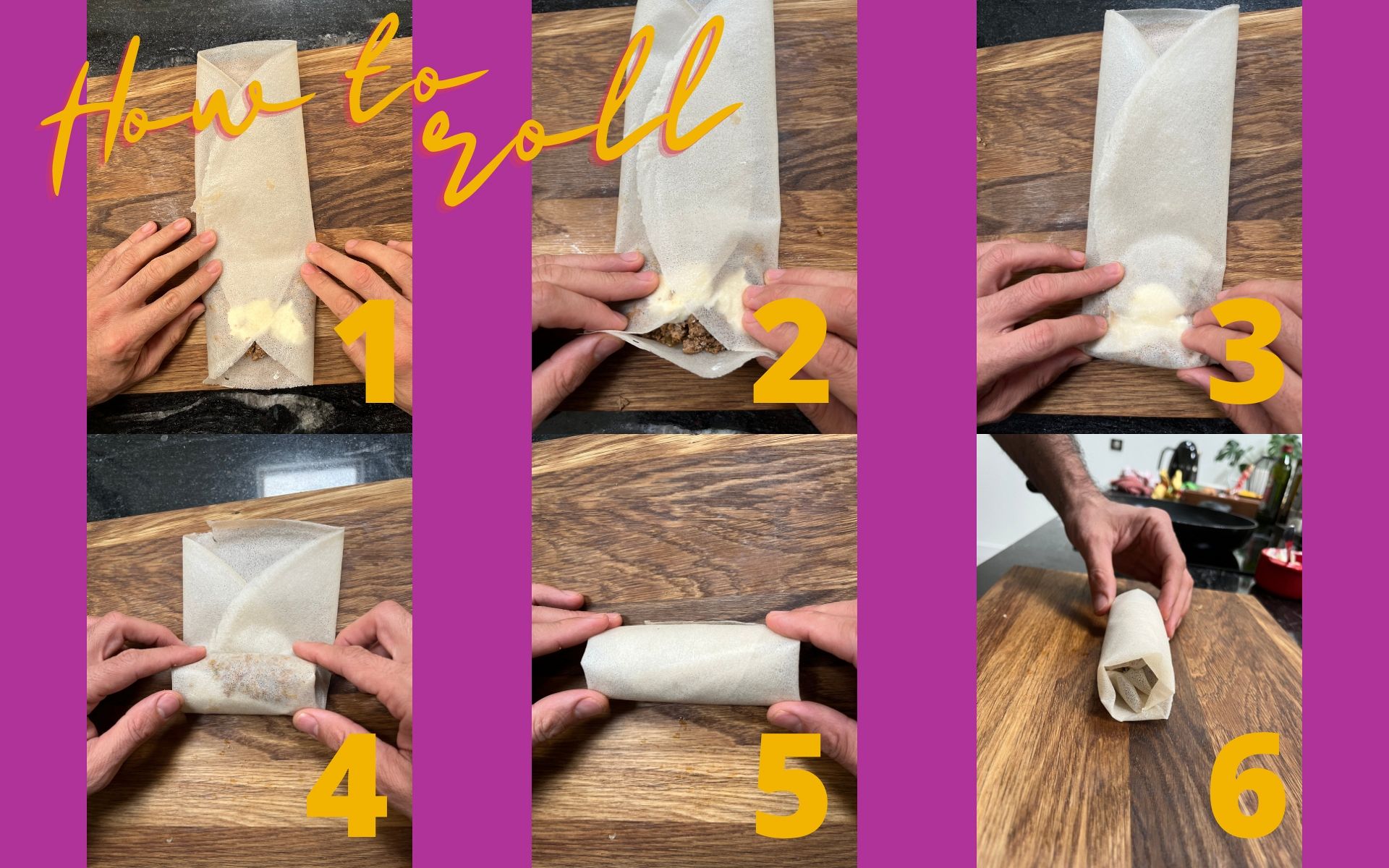 How to roll

1

2

3

4

5

6